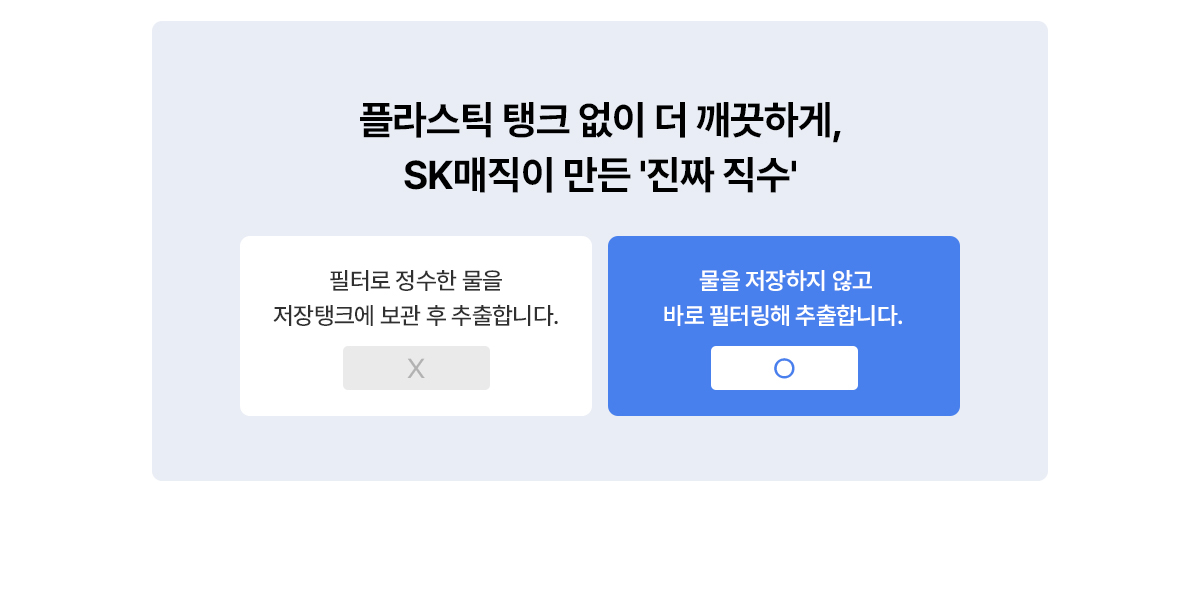 플라스틱 탱크 없이 더 깨끗하게,
SK매직이 만든 '진짜 직수'

필터로 정수한 물을
저장탱크에 보관 후 추출합니다.

X

물을 저장하지 않고
바로 필터링해 추출합니다.

O